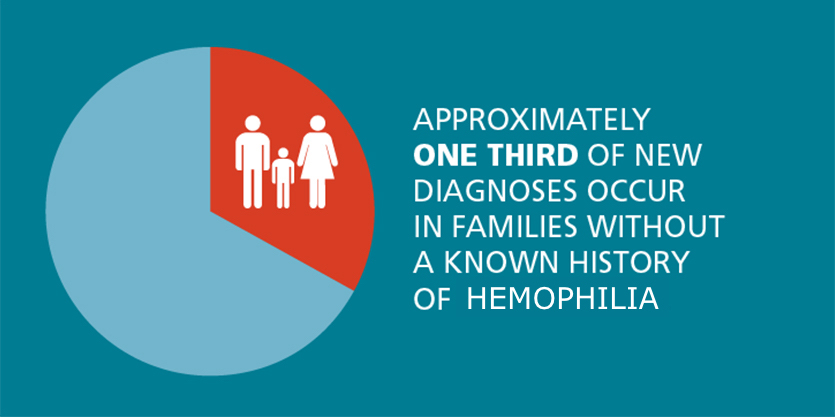 APPROXIMATELY ONE THIRD OF NEW DIAGNOSES OCCUR IN FAMILIES WITHOUT A KNOWN HISTORY OF HEMOPHILIA